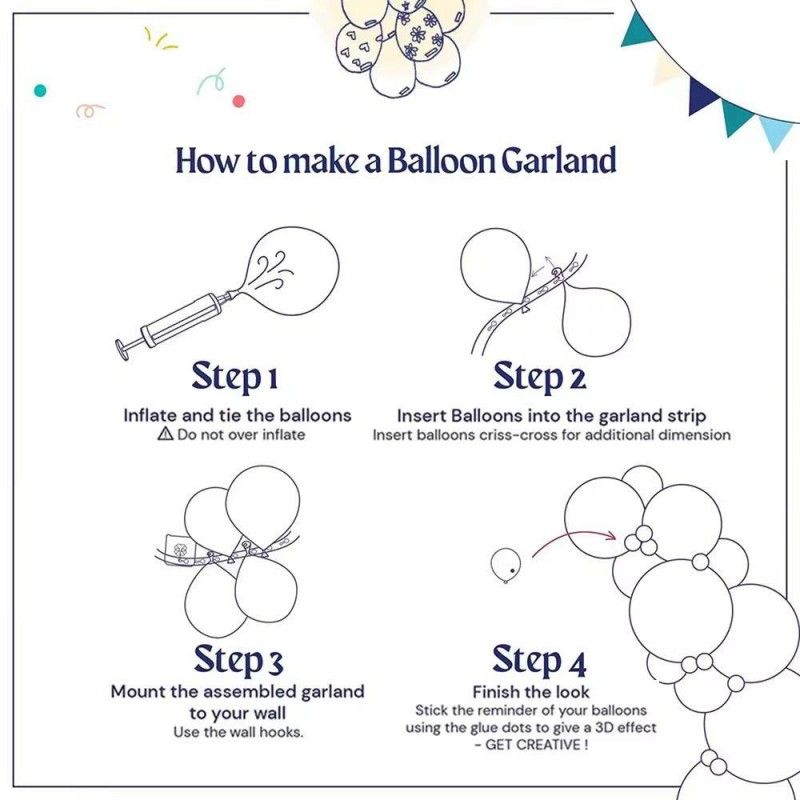 How to make a Balloon Garland

Step 1
Inflate and tie the balloons
⚠ Do not over inflate

Step 2
Insert Balloons into the garland strip
Insert balloons criss-cross for additional dimension

Step 3
Mount the assembled garland to your wall
Use the wall hooks.

Step 4
Finish the look
Stick the reminder of your balloons using the glue dots to give a 3D effect - GET CREATIVE !